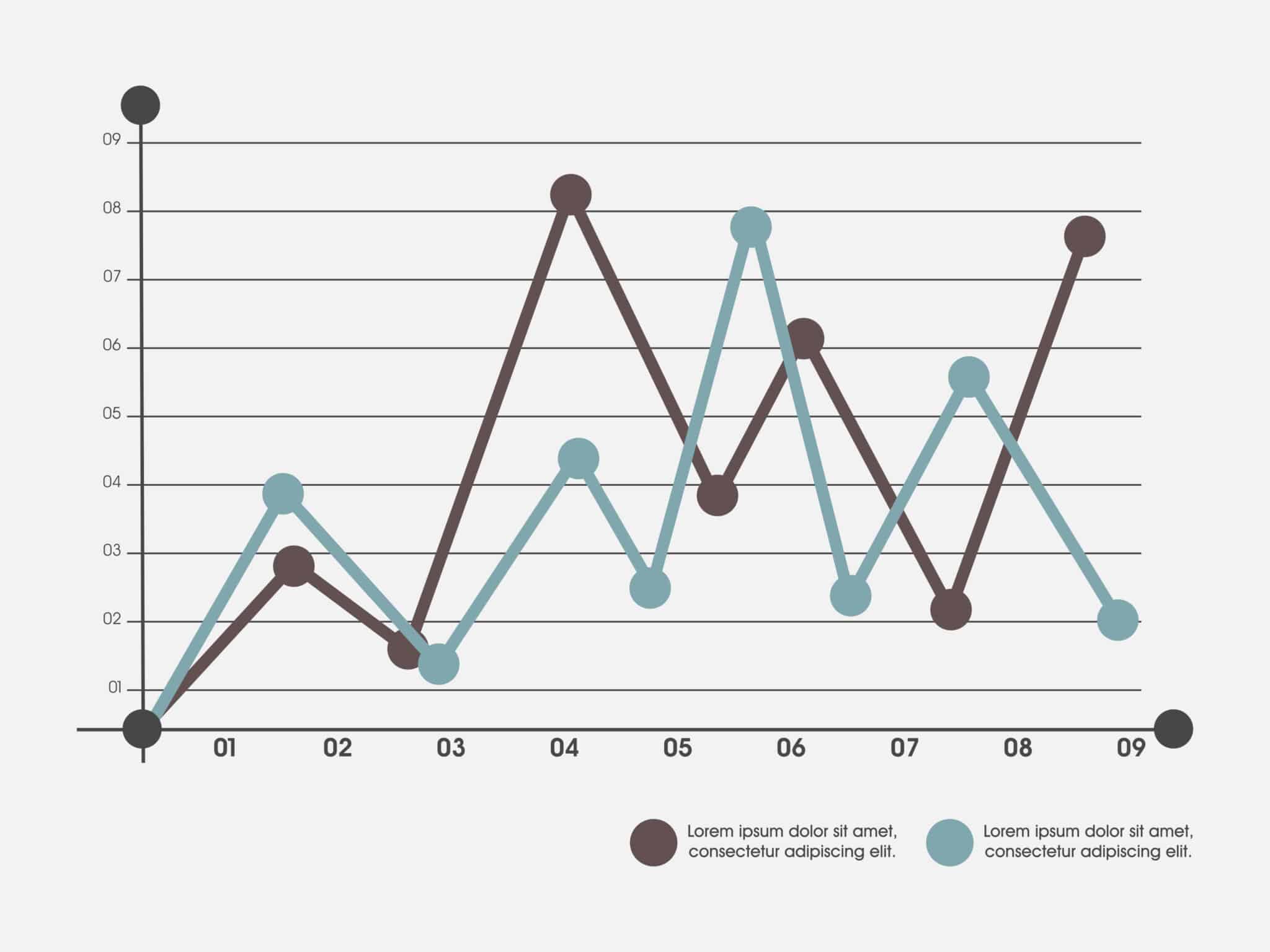 09
08
07
06
05
04
03
02
01

01 02 03 04 05 06 07 08 09

Lorem ipsum dolor sit amet, consectetur adipiscing elit.

Lorem ipsum dolor sit amet, consectetur adipiscing elit.